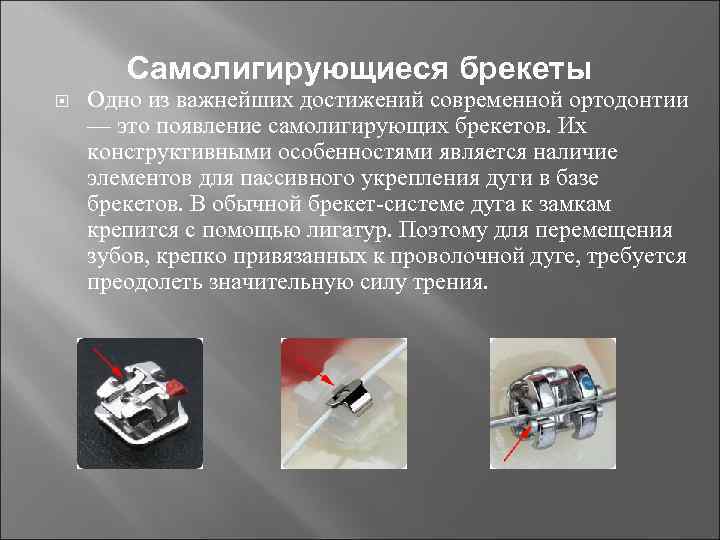 Самолигирующиеся брекеты

Одно из важнейших достижений современной ортодонтии — это появление самолигирующих брекетов. Их конструктивными особенностями является наличие элементов для пассивного укрепления дуги в базе брекетов. В обычной брекет-системе дуга к замкам крепится с помощью лигатур. Поэтому для перемещения зубов, крепко привязанных к проволочной дуге, требуется преодолеть значительную силу трения.