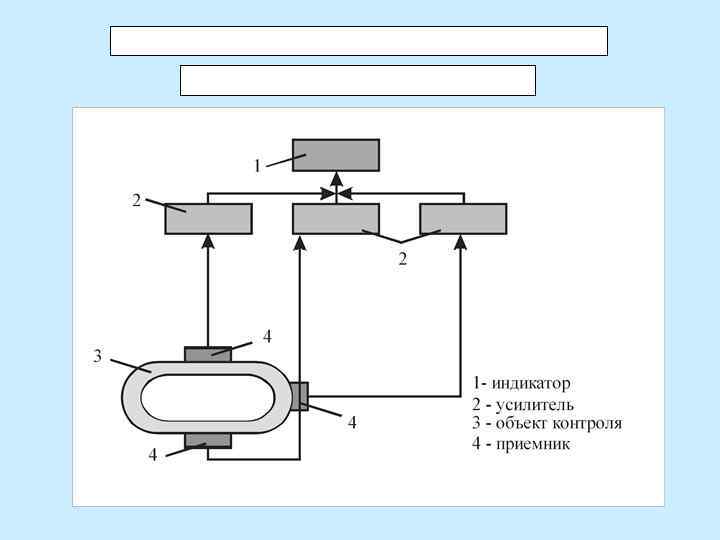 1

2

2

3

4

4

4

1- индикатор
2 - усилитель
3 - объект контроля
4 - приемник