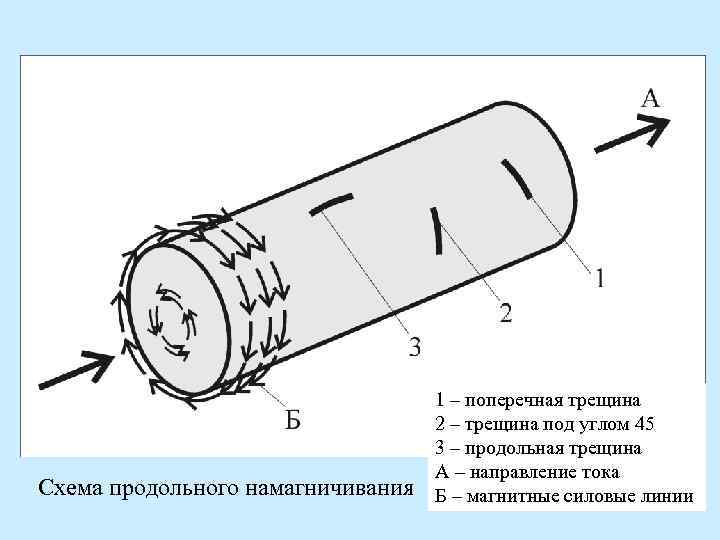 А

1

2

3

Б

1 – поперечная трещина
2 – трещина под углом 45
3 – продольная трещина
А – направление тока
Б – магнитные силовые линии

Схема продольного намагничивания