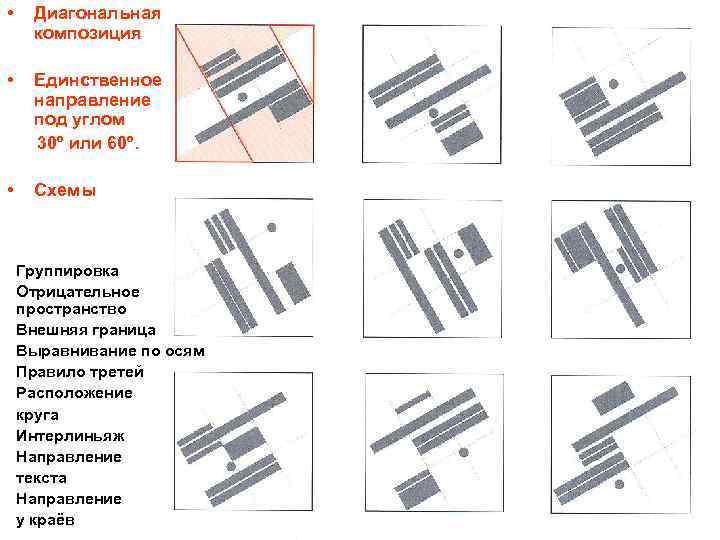 • Диагональная композиция

• Единственное направление под углом 30º или 60º.

• Схемы

Группировка
Отрицательное пространство
Внешняя граница
Выравнивание по осям
Правило третей
Расположение круга
Интерлиньяж
Направление текста
Направление у краёв