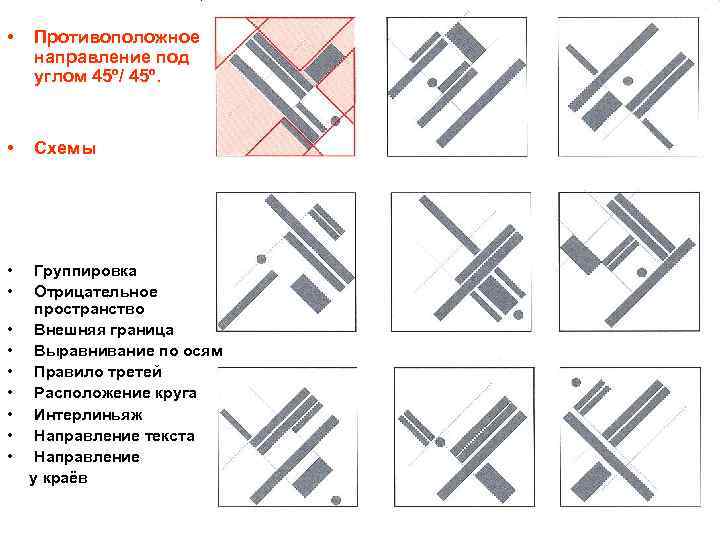 • Противоположное направление под углом 45º/ 45º.

• Схемы

• Группировка
• Отрицательное пространство
• Внешняя граница
• Выравнивание по осям
• Правило третей
• Расположение круга
• Интерлиньяж
• Направление текста
• Направление у краёв