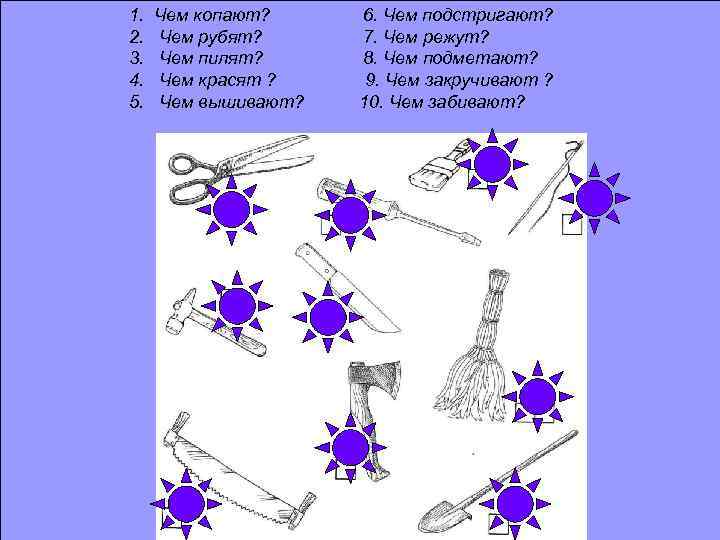 1. Чем копают?
2. Чем рубят?
3. Чем пилят?
4. Чем красят ?
5. Чем вышивают?

6. Чем подстригают?
7. Чем режут?
8. Чем подметают?
9. Чем закручивают ?
10. Чем забивают?