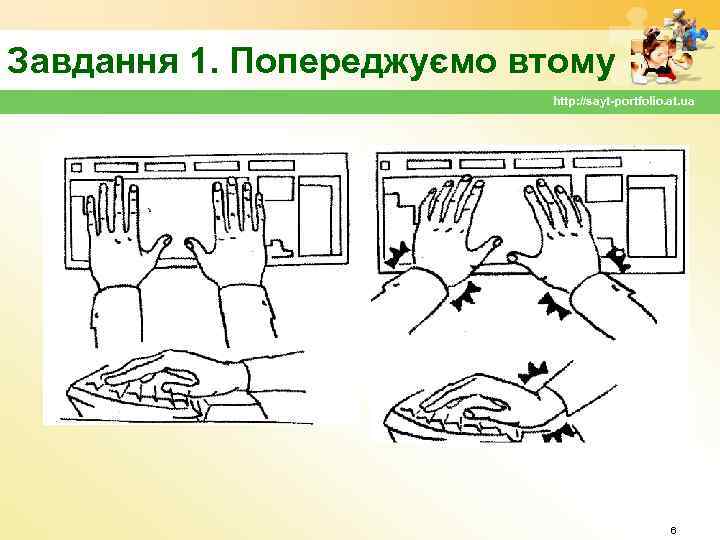 Завдання 1. Попереджуємо втому

http://sayt-portfolio.at.ua

6