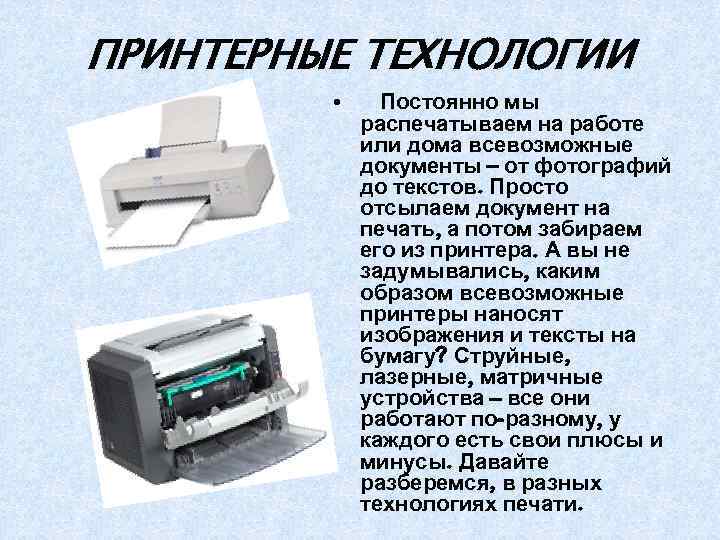 ПРИНТЕРНЫЕ ТЕХНОЛОГИИ

• Постоянно мы распечатываем на работе или дома всевозможные документы – от фотографий до текстов. Просто отсылаем документ на печать, а потом забираем его из принтера. А вы не задумывались, каким образом всевозможные принтеры наносят изображения и тексты на бумагу? Струйные, лазерные, матричные устройства – все они работают по-разному, у каждого есть свои плюсы и минусы. Давайте разберемся, в разных технологиях печати.