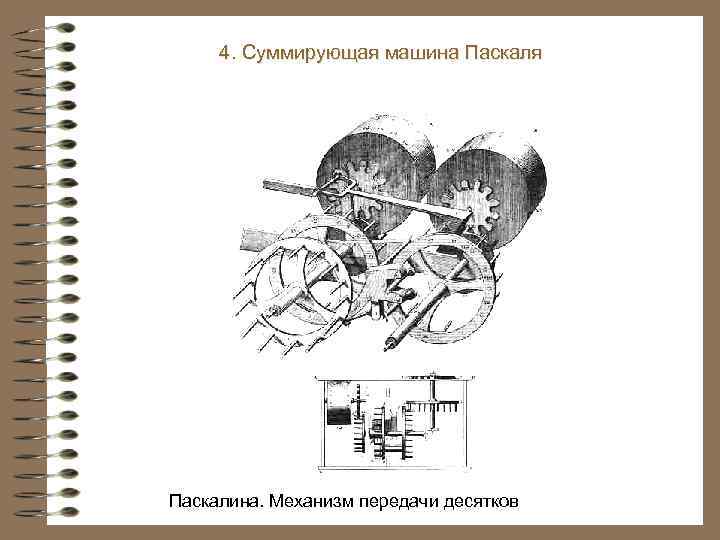 4. Суммирующая машина Паскаля

Паскалина. Механизм передачи десятков