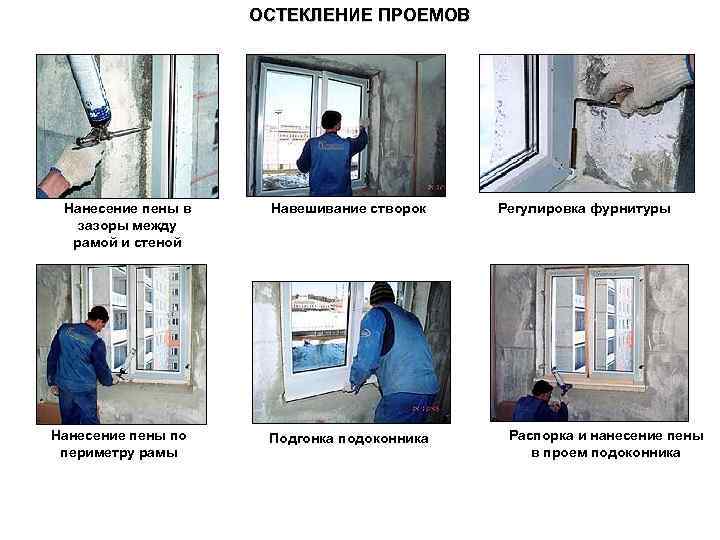 ОСТЕКЛЕНИЕ ПРОЕМОВ

Нанесение пены в зазоры между рамой и стеной

Навешивание створок

Регулировка фурнитуры

Нанесение пены по периметру рамы

Подгонка подоконника

Распорка и нанесение пены в проем подоконника