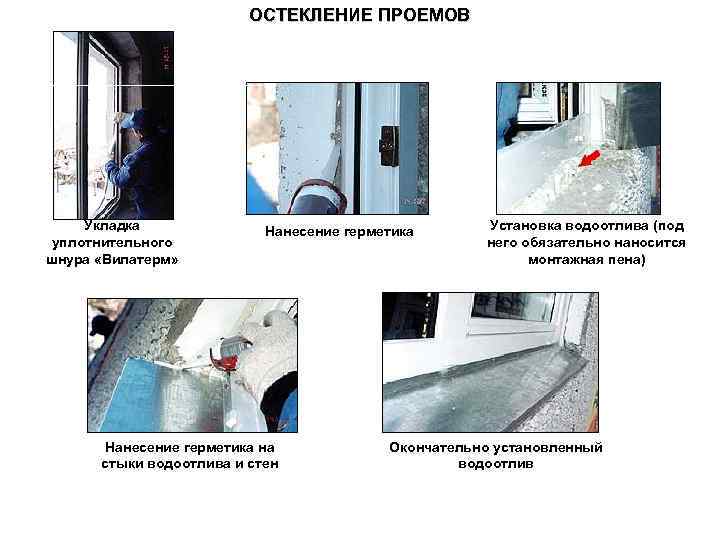 ОСТЕКЛЕНИЕ ПРОЕМОВ

Укладка уплотнительного шнура «Вилатерм»

Нанесение герметика

Установка водоотлива (под него обязательно наносится монтажная пена)

Нанесение герметика на стыки водоотлива и стен

Окончательно установленный водоотлив