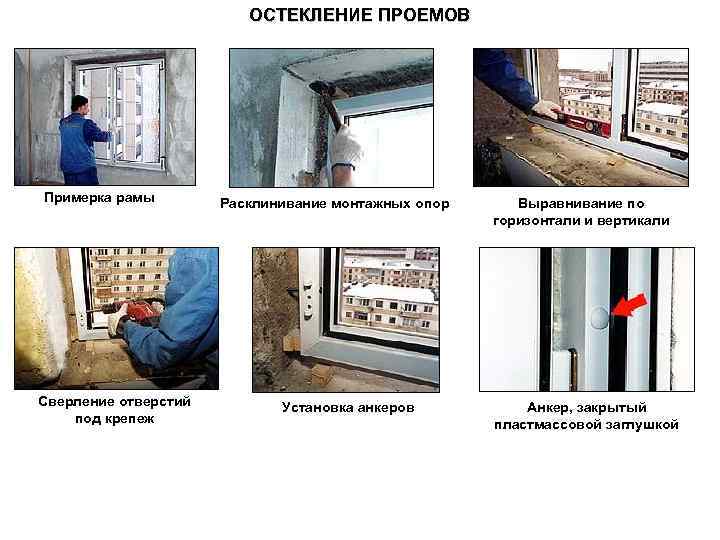 ОСТЕКЛЕНИЕ ПРОЕМОВ

Примерка рамы

Расклинивание монтажных опор

Выравнивание по горизонтали и вертикали

Сверление отверстий под крепеж

Установка анкеров

Анкер, закрытый пластмассовой заглушкой