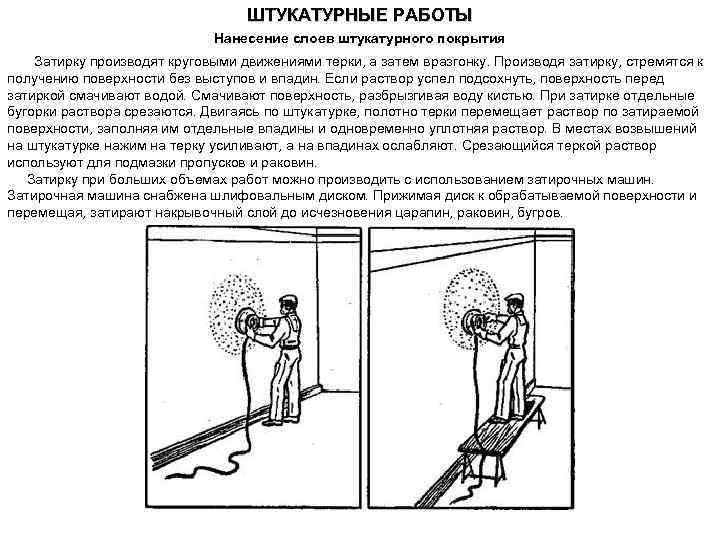 ШТУКАТУРНЫЕ РАБОТЫ

Нанесение слоев штукатурного покрытия

Затирку производят круговыми движениями терки, а затем вразгонку. Производя затирку, стремятся к получению поверхности без выступов и впадин. Если раствор успел подсохнуть, поверхность перед затиркой смачивают водой. Смачивают поверхность, разбрызгивая воду кистью. При затирке отдельные бугорки раствора срезаются. Двигаясь по штукатурке, полотно терки перемещает раствор по затираемой поверхности, заполняя им отдельные впадины и одновременно уплотняя раствор. В местах возвышений на штукатурке нажим на терку усиливают, а на впадинах ослабляют. Срезающийся теркой раствор используют для подмазки пропусков и раковин.

Затирку при больших объемах работ можно производить с использованием затирочных машин. Затирочная машина снабжена шлифовальным диском. Прижимая диск к обрабатываемой поверхности и перемещая, затирают накрывочный слой до исчезновения царапин, раковин, бугров.