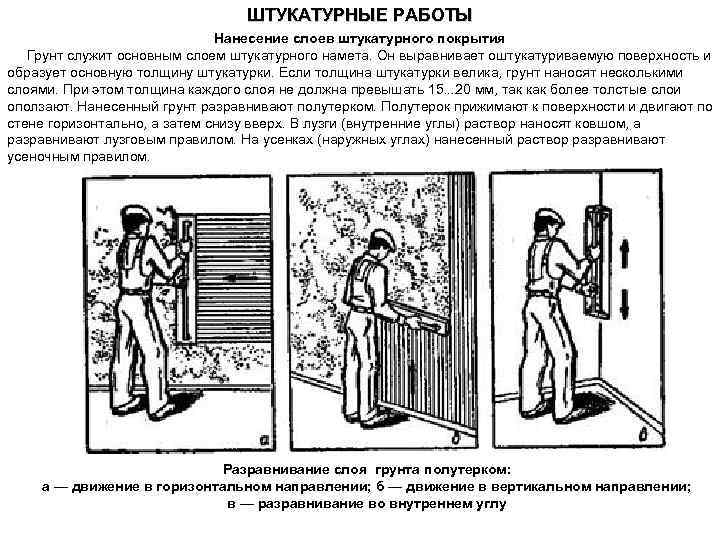 ШТУКАТУРНЫЕ РАБОТЫ

Нанесение слоев штукатурного покрытия

Грунт служит основным слоем штукатурного намета. Он выравнивает оштукатуриваемую поверхность и образует основную толщину штукатурки. Если толщина штукатурки велика, грунт наносят несколькими слоями. При этом толщина каждого слоя не должна превышать 15...20 мм, так как более толстые слои оползают. Нанесенный грунт разравнивают полутерком. Полутерок прижимают к поверхности и двигают по стене горизонтально, а затем снизу вверх. В лузги (внутренние углы) раствор наносят ковшом, а разравнивают лузговым правилом. На усенках (наружных углах) нанесенный раствор разравнивают усеночным правилом.

а

б

в

Разравнивание слоя грунта полутерком:
а — движение в горизонтальном направлении; б — движение в вертикальном направлении;
в — разравнивание во внутреннем углу