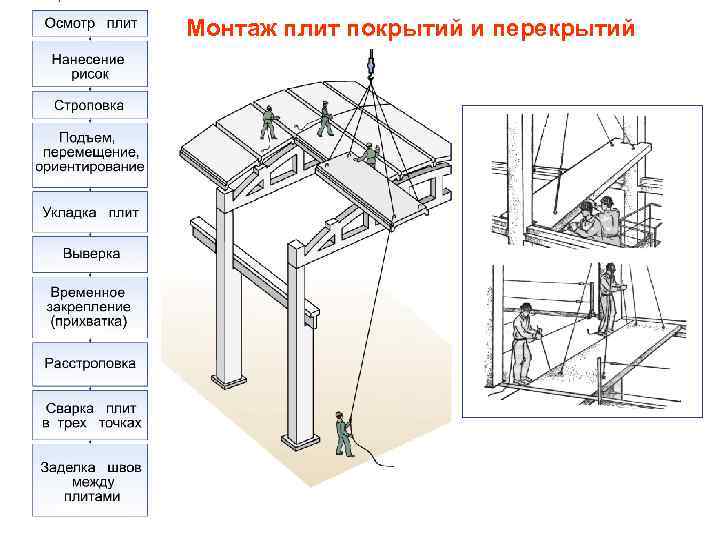 Монтаж плит покрытий и перекрытий

Осмотр плит

Нанесение рисок

Строповка

Подъем, перемещение, ориентирование

Укладка плит

Выверка

Временное закрепление (прихватка)

Расстроповка

Сварка плит в трех точках

Заделка швов между плитами