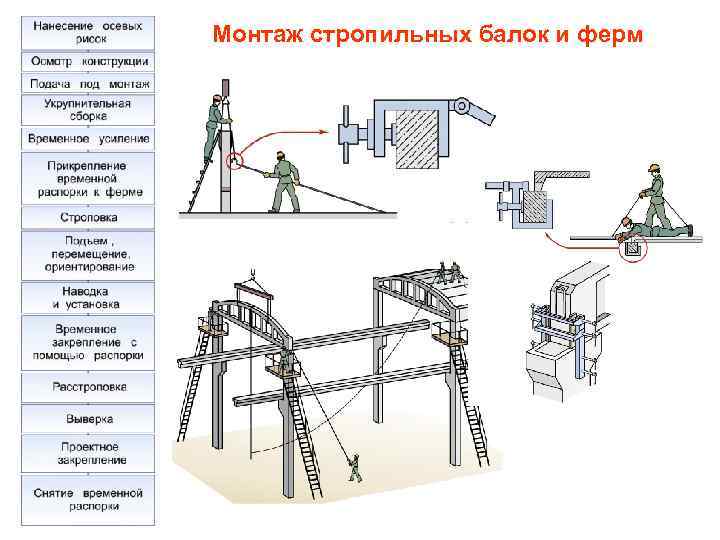 Монтаж стропильных балок и ферм

Нанесение осевых рисок

Осмотр конструкции

Подача под монтаж

Укрупнительная сборка

Временное усиление

Прикрепление временной распорки к ферме

Строповка

Подъем, перемещение, ориентирование

Наводка и установка

Временное закрепление с помощью распорки

Расстроповка

Выверка

Проектное закрепление

Снятие временной распорки