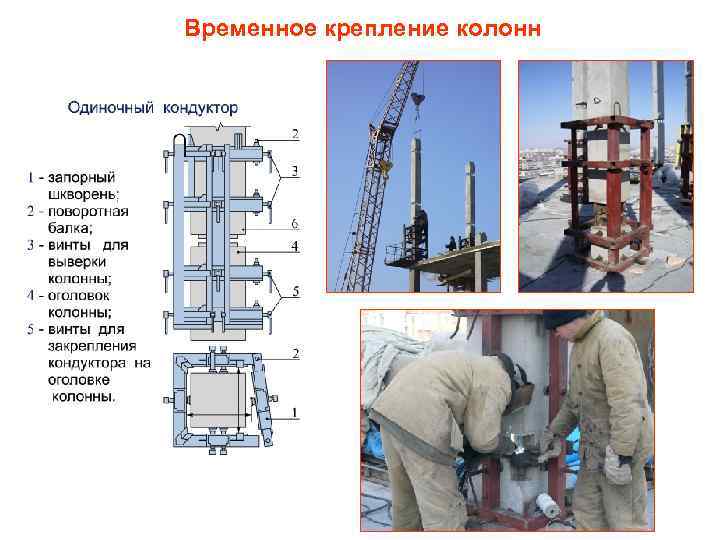 Временное крепление колонн

Одиночный кондуктор

1 - запорный шкворень;
2 - поворотная балка;
3 - винты для выверки колонны;
4 - оголовок колонны;
5 - винты для закрепления кондуктора на оголовке колонны.

2
3
6
4
5
2
1