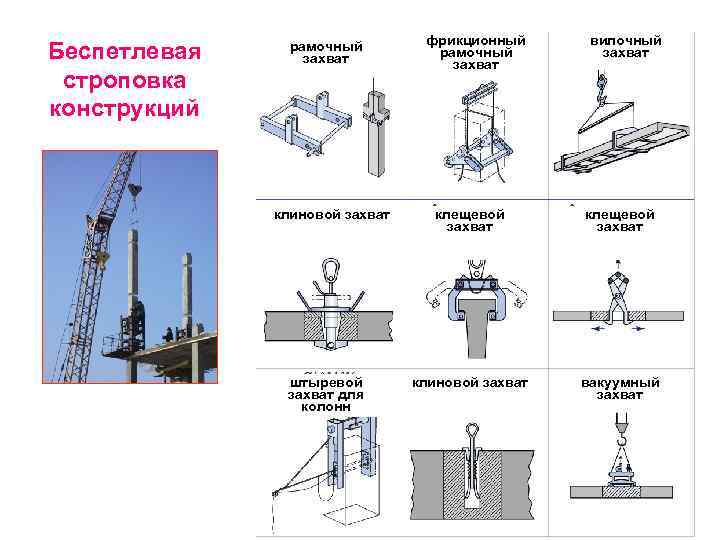 Беспетлевая строповка конструкций

рамочный захват

фрикционный рамочный захват

вилочный захват

клиновой захват

клещевой захват

клещевой захват

штыревой захват для колонн

клиновой захват

вакуумный захват