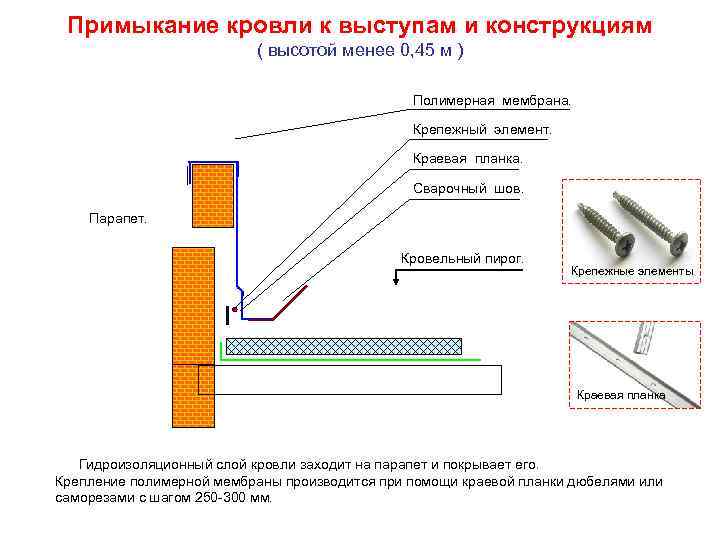 Примыкание кровли к выступам и конструкциям
( высотой менее 0,45 м )

Полимерная мембрана.
Крепежный элемент.
Краевая планка.
Сварочный шов.
Парапет.
Кровельный пирог.
Крепежные элементы
Краевая планка

Гидроизоляционный слой кровли заходит на парапет и покрывает его.
Крепление полимерной мембраны производится при помощи краевой планки дюбелями или саморезами с шагом 250-300 мм.