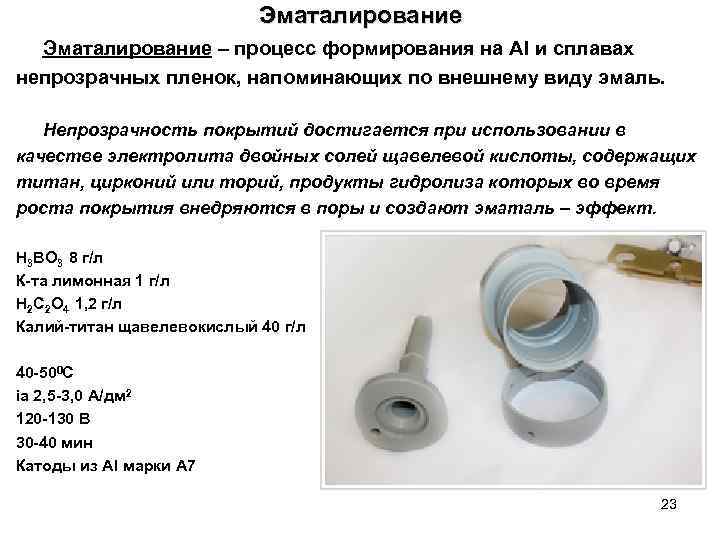 Эматалирование

Эматалирование – процесс формирования на Al и сплавах непрозрачных пленок, напоминающих по внешнему виду эмаль.

Непрозрачность покрытий достигается при использовании в качестве электролита двойных солей щавелевой кислоты, содержащих титан, цирконий или торий, продукты гидролиза которых во время роста покрытия внедряются в поры и создают эматаль – эффект.

$H_3BO_3$ 8 г/л
К-та лимонная 1 г/л
$H_2C_2O_4$ 1,2 г/л
Калий-титан щавелевокислый 40 г/л

40-50$^0$С
ia 2,5-3,0 А/дм$^2$
120-130 В
30-40 мин
Катоды из Al марки А7

23