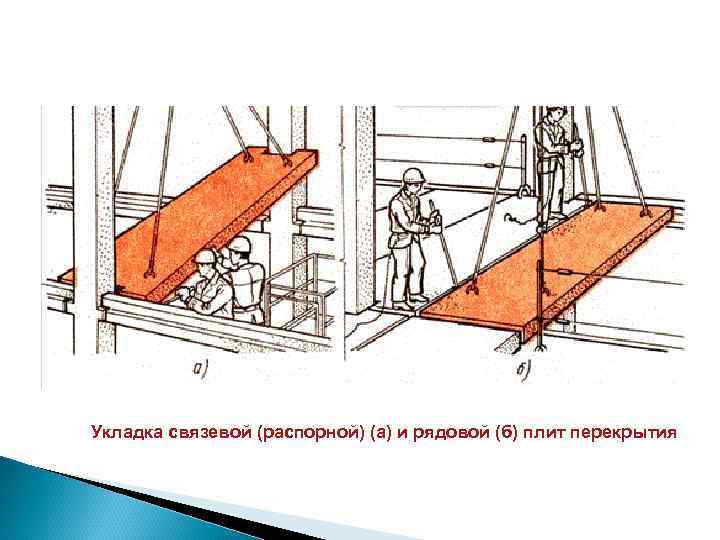 а)

б)

Укладка связевой (распорной) (а) и рядовой (б) плит перекрытия