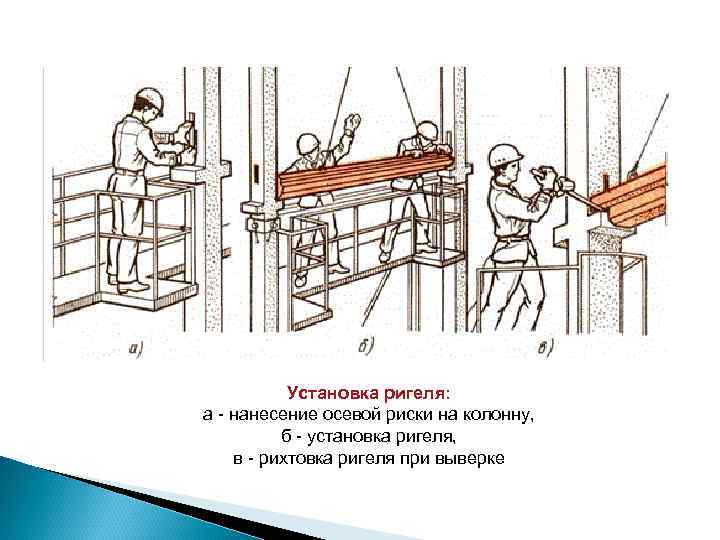 а)

б)

в)

Установка ригеля:
а - нанесение осевой риски на колонну,
б - установка ригеля,
в - рихтовка ригеля при выверке