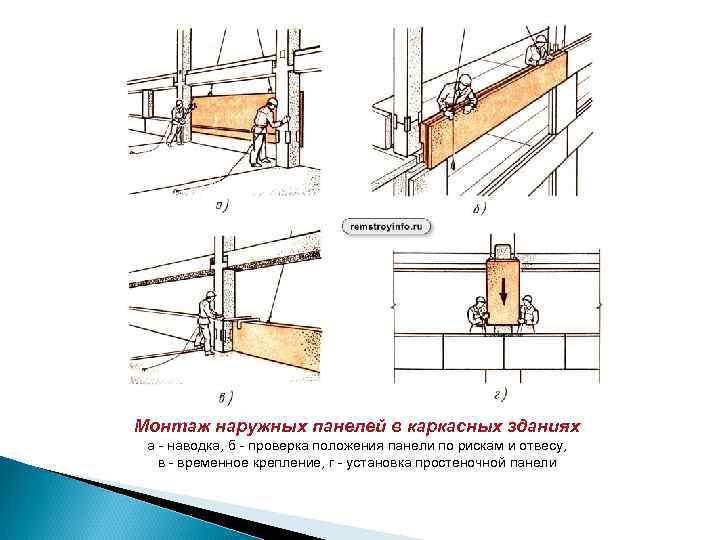 а)

б)

remstroyinfo.ru

в)

г)

Монтаж наружных панелей в каркасных зданиях
а - наводка, б - проверка положения панели по рискам и отвесу, в - временное крепление, г - установка простеночной панели