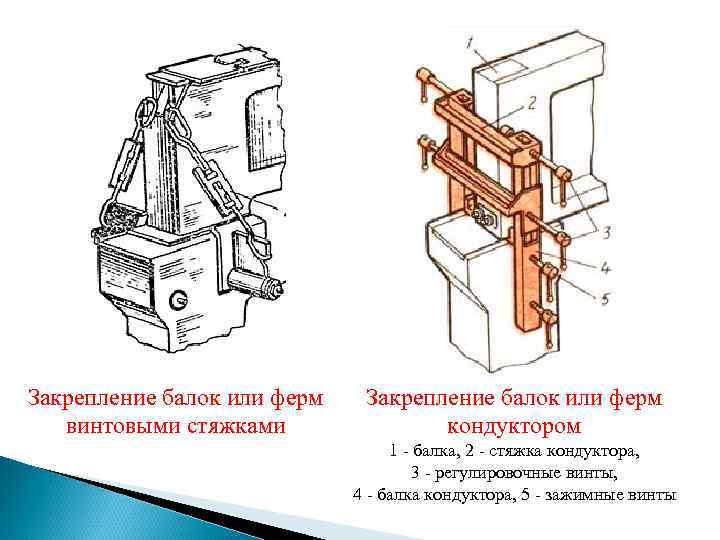 1

2

3

4

5

Закрепление балок или ферм винтовыми стяжками

Закрепление балок или ферм кондуктором

1 - балка, 2 - стяжка кондуктора,
3 - регулировочные винты,
4 - балка кондуктора, 5 - зажимные винты