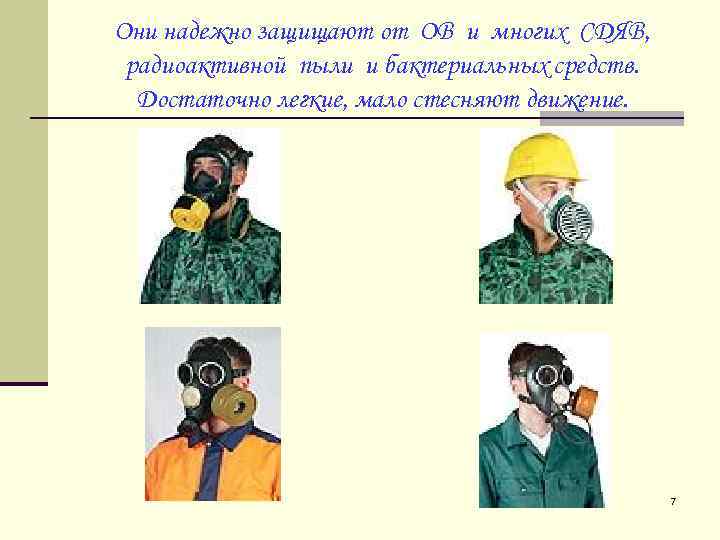 Они надежно защищают от ОВ и многих СДЯВ, радиоактивной пыли и бактериальных средств. Достаточно легкие, мало стесняют движение.

7