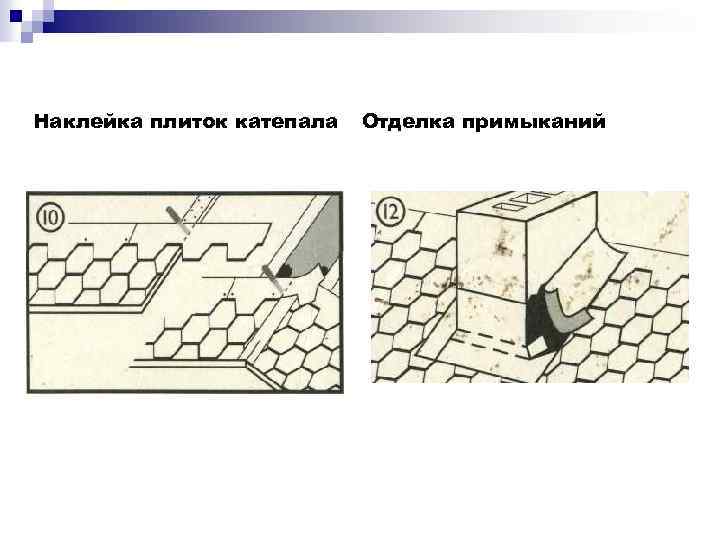 Наклейка плиток катепала   Отделка примыканий

10

12