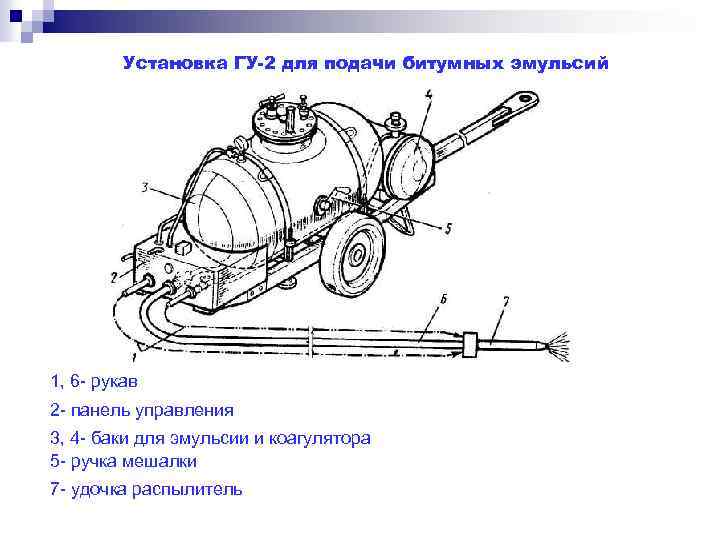 Установка ГУ-2 для подачи битумных эмульсий

4

3

5

2

6

7

1

1, 6- рукав

2- панель управления

3, 4- баки для эмульсии и коагулятора

5- ручка мешалки

7- удочка распылитель