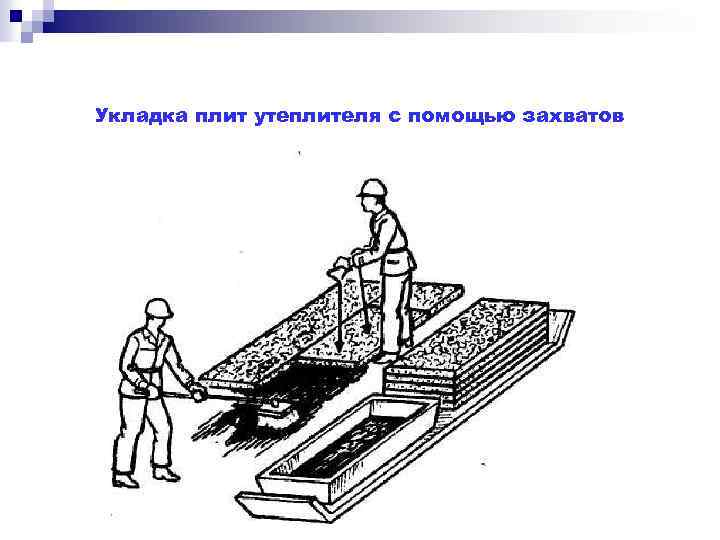 Укладка плит утеплителя с помощью захватов