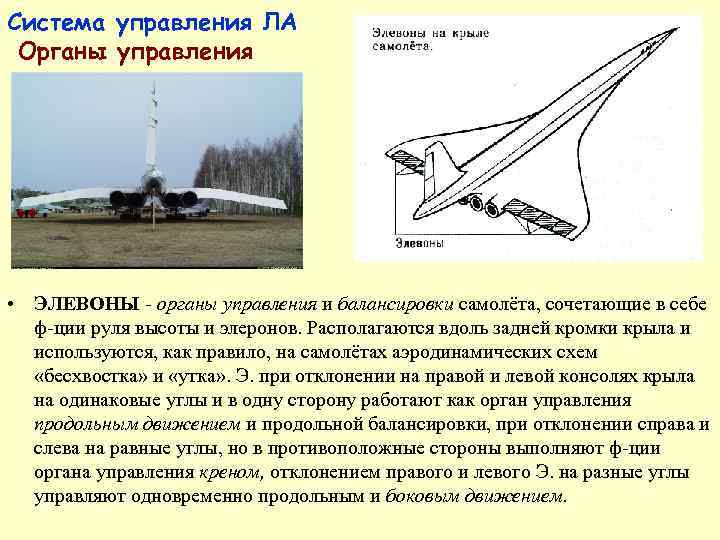 Система управления ЛА
Органы управления

Элевоны на крыле самолёта.

Элевоны

• ЭЛЕВОНЫ - органы управления и балансировки самолёта, сочетающие в себе ф-ции руля высоты и элеронов. Располагаются вдоль задней кромки крыла и используются, как правило, на самолётах аэродинамических схем «бесхвостка» и «утка». Э. при отклонении на правой и левой консолях крыла на одинаковые углы и в одну сторону работают как орган управления продольным движением и продольной балансировки, при отклонении справа и слева на равные углы, но в противоположные стороны выполняют ф-ции органа управления креном, отклонением правого и левого Э. на разные углы управляют одновременно продольным и боковым движением.