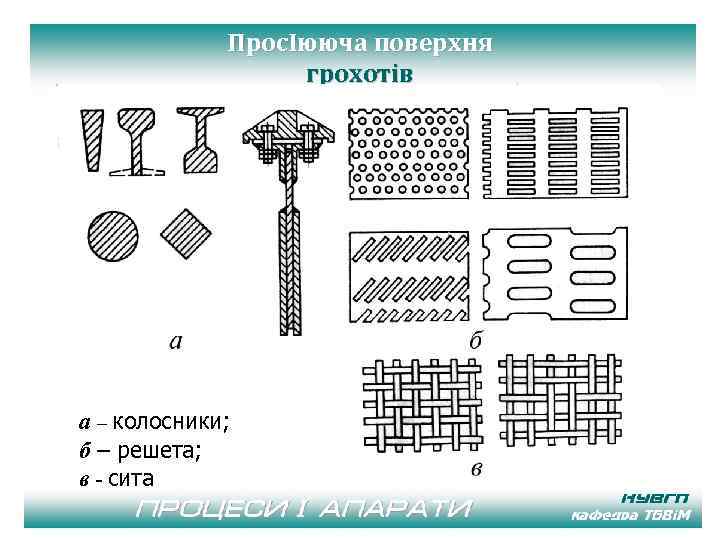 Просіююча поверхня грохотів

а

б

в

а – колосники;
б – решета;
в - сита

ПРОЦЕСИ І АПАРАТИ

НУВГП
кафедра ТБВіМ