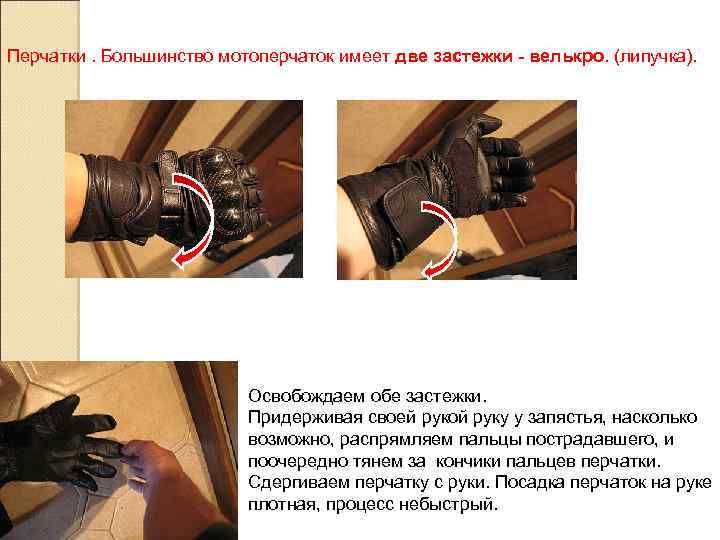 Перчатки . Большинство мотоперчаток имеет две застежки - велькро. (липучка).

Освобождаем обе застежки.
Придерживая своей рукой руку у запястья, насколько возможно, распрямляем пальцы пострадавшего, и поочередно тянем за кончики пальцев перчатки. Сдергиваем перчатку с руки. Посадка перчаток на руке плотная, процесс небыстрый.