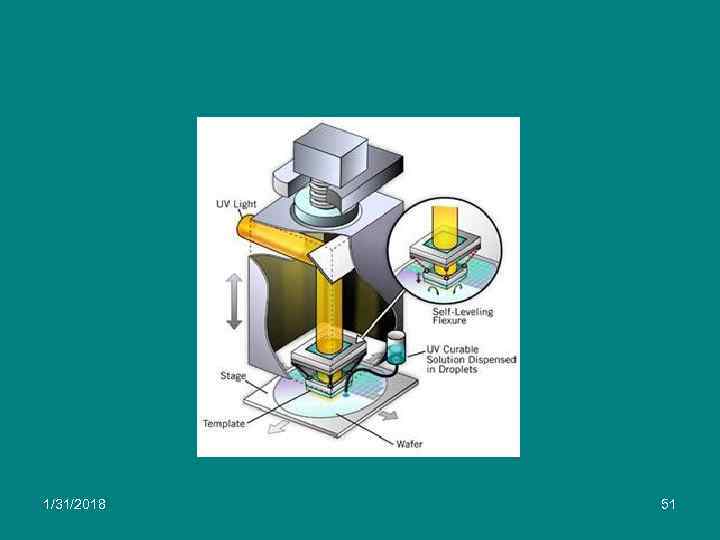 UV Light

Self-Leveling Flexure

UV Curable Solution Dispensed in Droplets

Stage

Template

Wafer

1/31/2018

51