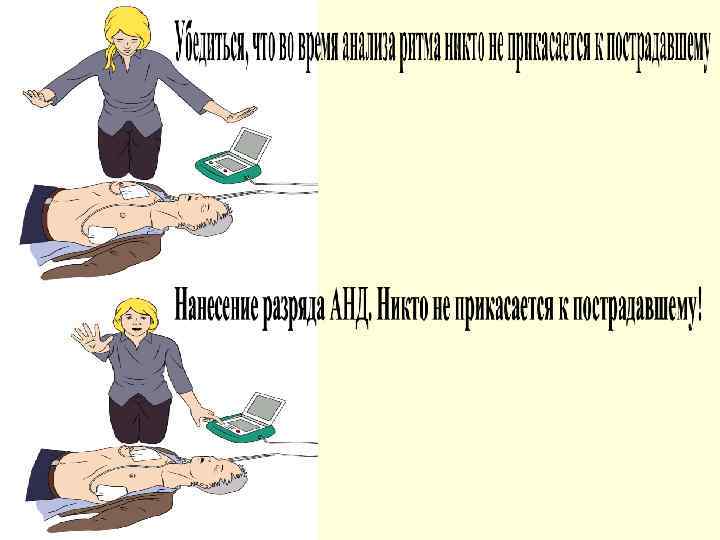 Убедиться, что во время анализа ритма никто не прикасается к пострадавшему

Нанесение разряда АНД. Никто не прикасается к пострадавшему!