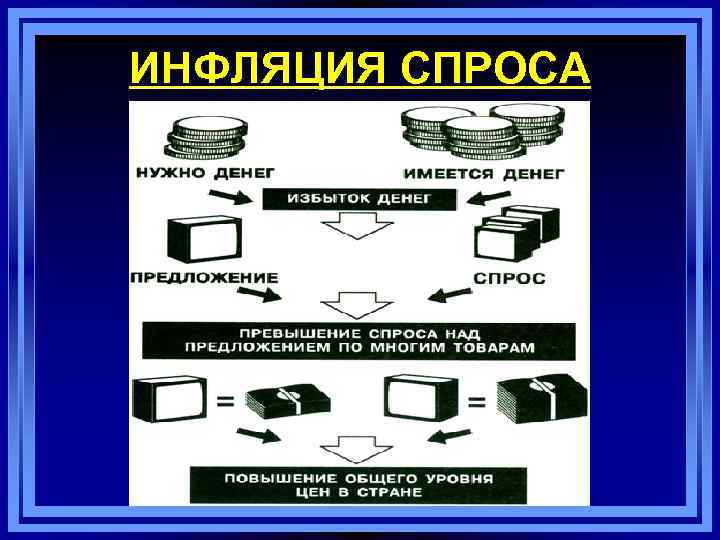 ИНФЛЯЦИЯ СПРОСА

НУЖНО ДЕНЕГ

ИМЕЕТСЯ ДЕНЕГ

ИЗБЫТОК ДЕНЕГ

ПРЕДЛОЖЕНИЕ

СПРОС

ПРЕВЫШЕНИЕ СПРОСА НАД ПРЕДЛОЖЕНИЕМ ПО МНОГИМ ТОВАРАМ

=

=

ПОВЫШЕНИЕ ОБЩЕГО УРОВНЯ ЦЕН В СТРАНЕ