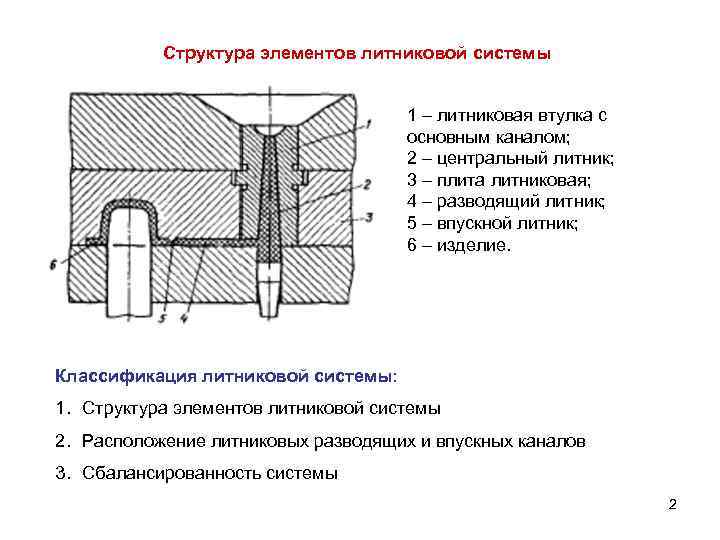 Структура элементов литниковой системы

1
2
3
6
5
4

1 – литниковая втулка с основным каналом;
2 – центральный литник;
3 – плита литниковая;
4 – разводящий литник;
5 – впускной литник;
6 – изделие.

Классификация литниковой системы:

1. Структура элементов литниковой системы

2. Расположение литниковых разводящих и впускных каналов

3. Сбалансированность системы

2