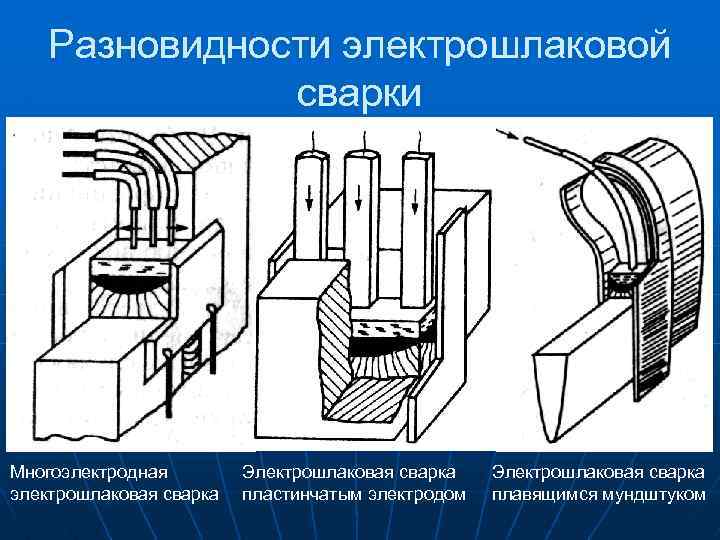 Разновидности электрошлаковой сварки

Многоэлектродная электрошлаковая сварка

Электрошлаковая сварка пластинчатым электродом

Электрошлаковая сварка плавящимся мундштуком