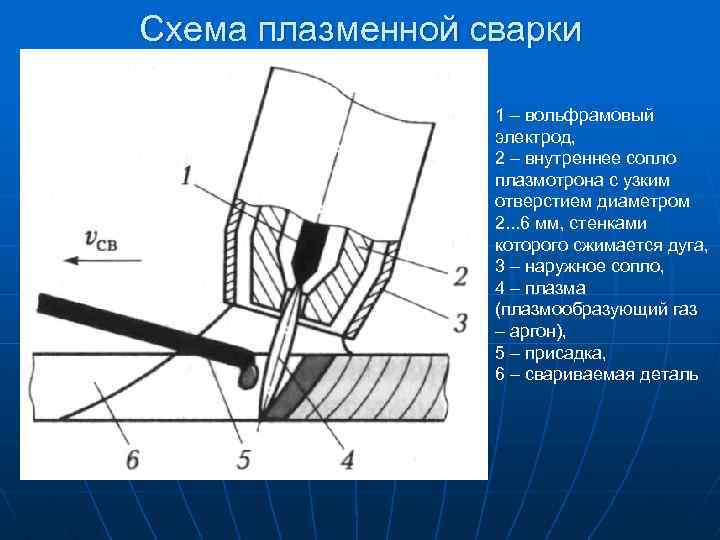 Схема плазменной сварки

1

$v_{св}$

2

3

6

5

4

1 – вольфрамовый электрод,
2 – внутреннее сопло плазмотрона с узким отверстием диаметром 2...6 мм, стенками которого сжимается дуга,
3 – наружное сопло,
4 – плазма (плазмообразующий газ – аргон),
5 – присадка,
6 – свариваемая деталь