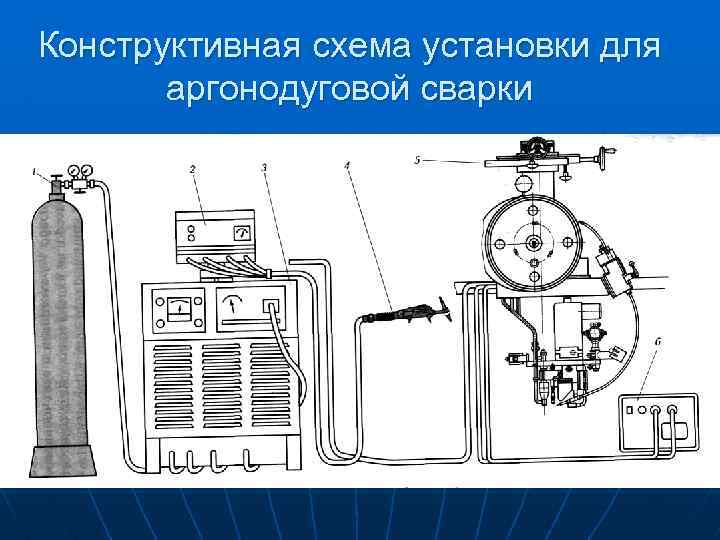 Конструктивная схема установки для аргонодуговой сварки

1

2

3

4

5

6