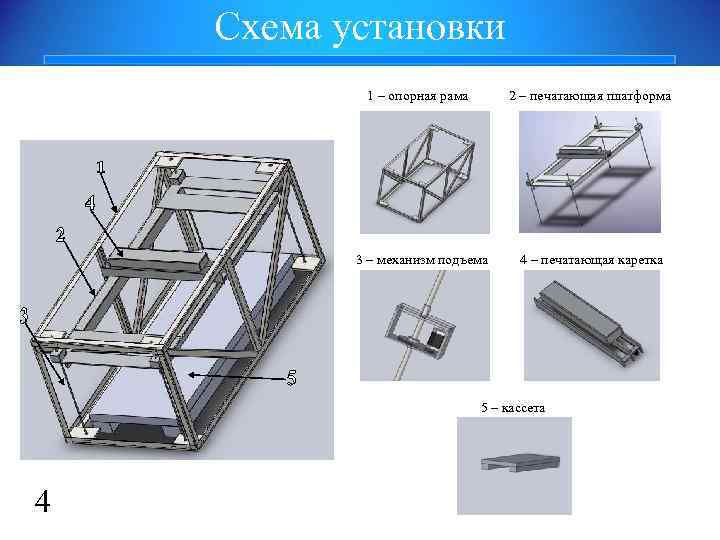 Схема установки

1
4
2
3
5

1 – опорная рама

2 – печатающая платформа

3 – механизм подъема

4 – печатающая каретка

5 – кассета

4