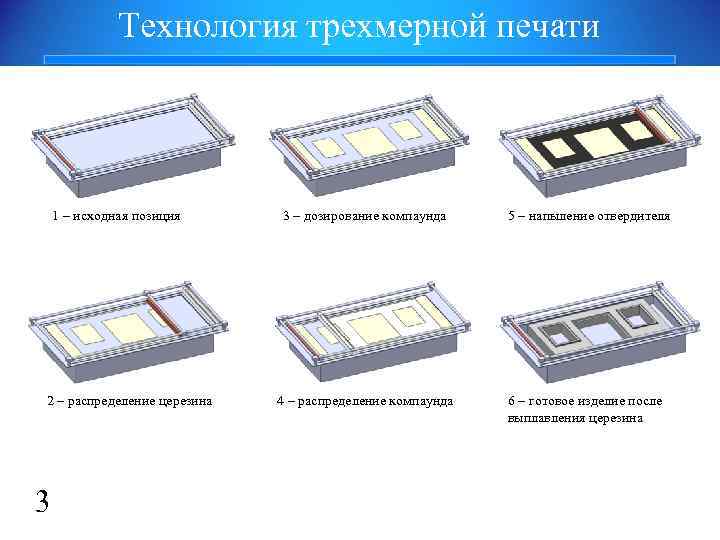 Технология трехмерной печати

1 – исходная позиция

3 – дозирование компаунда

5 – напыление отвердителя

2 – распределение церезина

4 – распределение компаунда

6 – готовое изделие после выплавления церезина

3