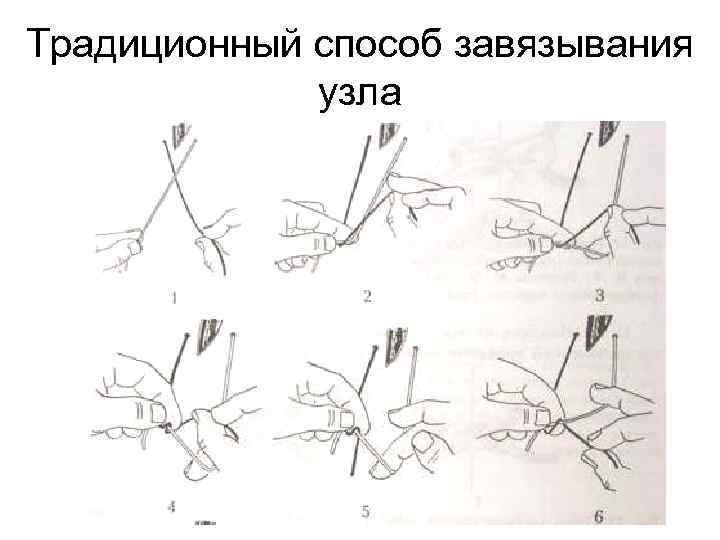 Традиционный способ завязывания узла

1

2

3

4

5

6