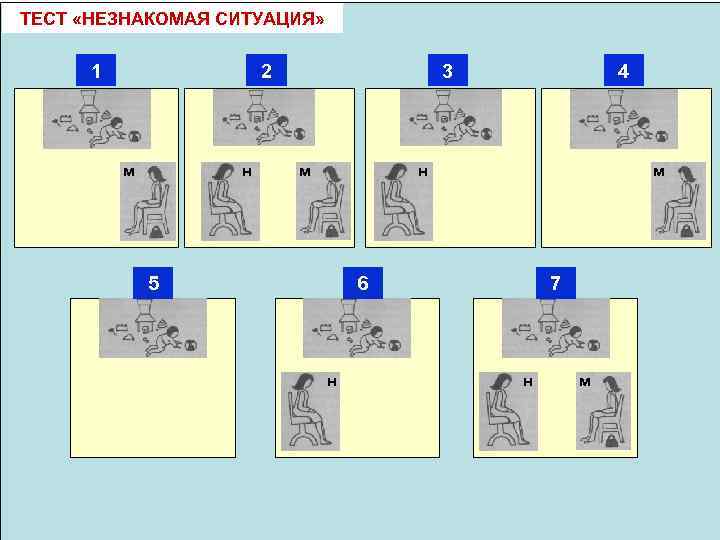 ТЕСТ «НЕЗНАКОМАЯ СИТУАЦИЯ»

1

М

2

Н

М

3

Н

4

М

5

6

Н

7

Н

М