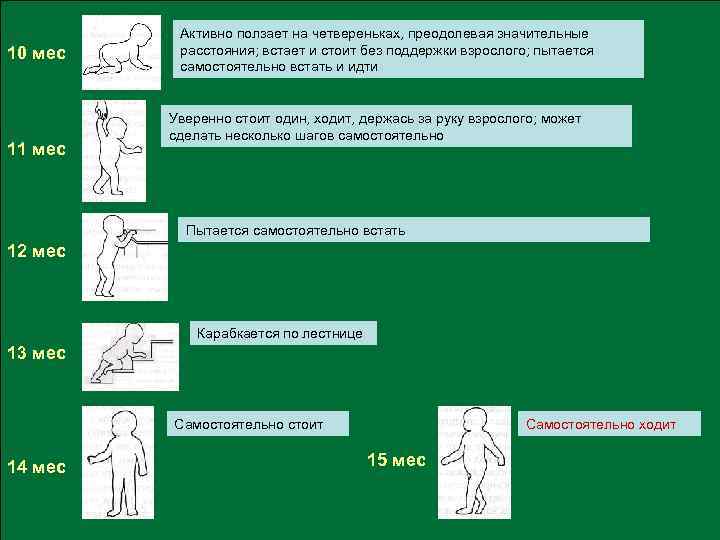 10 мес

Активно ползает на четвереньках, преодолевая значительные расстояния; встает и стоит без поддержки взрослого; пытается самостоятельно встать и идти

11 мес

Уверенно стоит один, ходит, держась за руку взрослого; может сделать несколько шагов самостоятельно

12 мес

Пытается самостоятельно встать

13 мес

Карабкается по лестнице

14 мес

Самостоятельно стоит

15 мес

Самостоятельно ходит