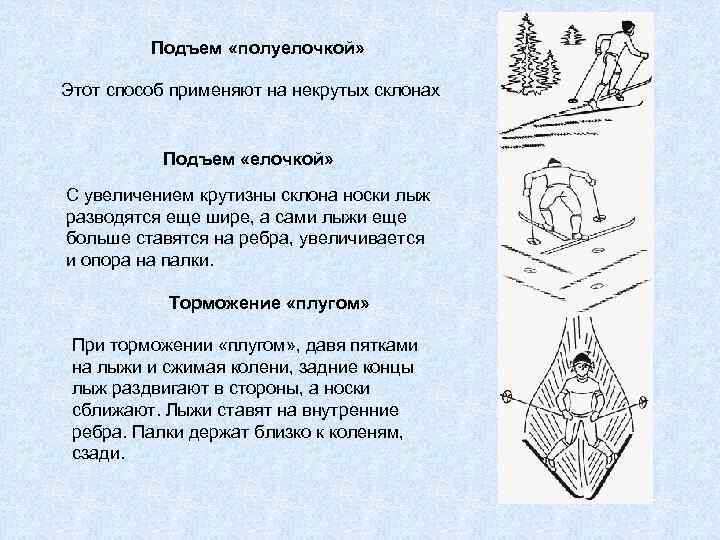 Подъем «полуелочкой»

Этот способ применяют на некрутых склонах

Подъем «елочкой»

С увеличением крутизны склона носки лыж разводятся еще шире, а сами лыжи еще больше ставятся на ребра, увеличивается и опора на палки.

Торможение «плугом»

При торможении «плугом», давя пятками на лыжи и сжимая колени, задние концы лыж раздвигают в стороны, а носки сближают. Лыжи ставят на внутренние ребра. Палки держат близко к коленям, сзади.