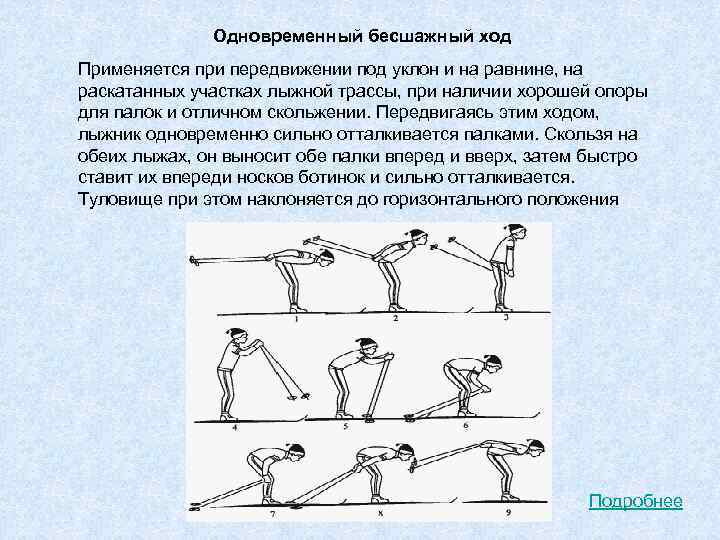 Одновременный бесшажный ход

Применяется при передвижении под уклон и на равнине, на раскатанных участках лыжной трассы, при наличии хорошей опоры для палок и отличном скольжении. Передвигаясь этим ходом, лыжник одновременно сильно отталкивается палками. Скользя на обеих лыжах, он выносит обе палки вперед и вверх, затем быстро ставит их впереди носков ботинок и сильно отталкивается. Туловище при этом наклоняется до горизонтального положения

1 2 3
4 5 6
7 8 9

Подробнее