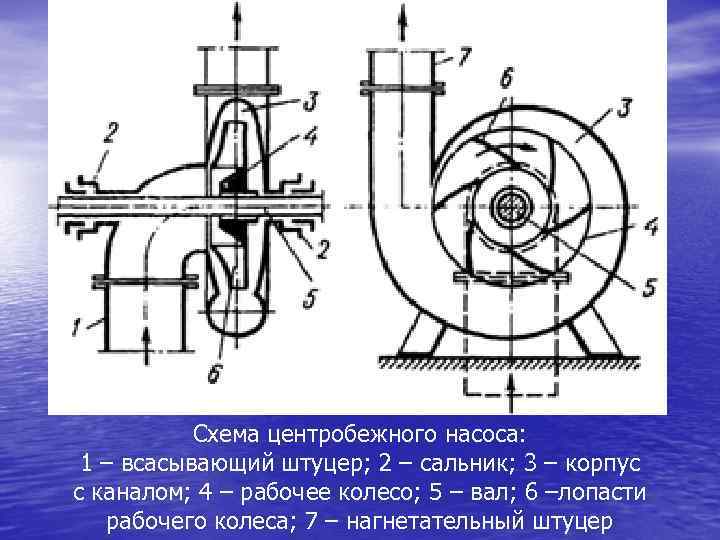 2
3
4
2
5
1
6
7
6
3
4
5

Схема центробежного насоса:
1 – всасывающий штуцер; 2 – сальник; 3 – корпус с каналом; 4 – рабочее колесо; 5 – вал; 6 –лопасти рабочего колеса; 7 – нагнетательный штуцер