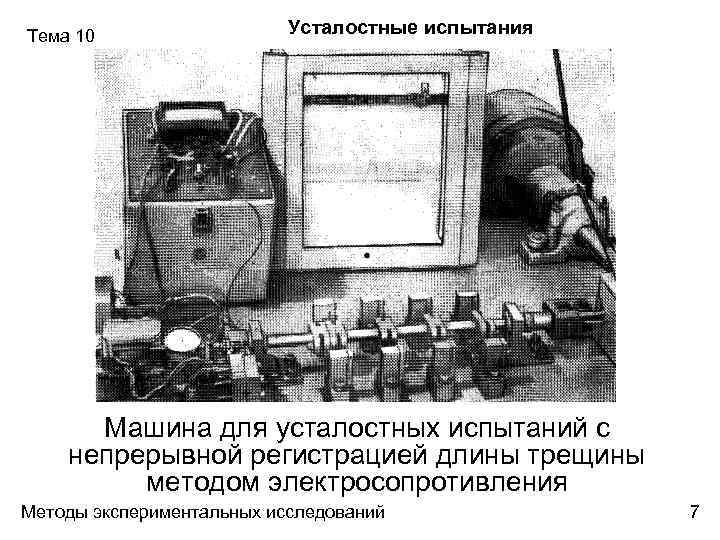 Тема 10

Усталостные испытания

Машина для усталостных испытаний с непрерывной регистрацией длины трещины методом электросопротивления

Методы экспериментальных исследований

7