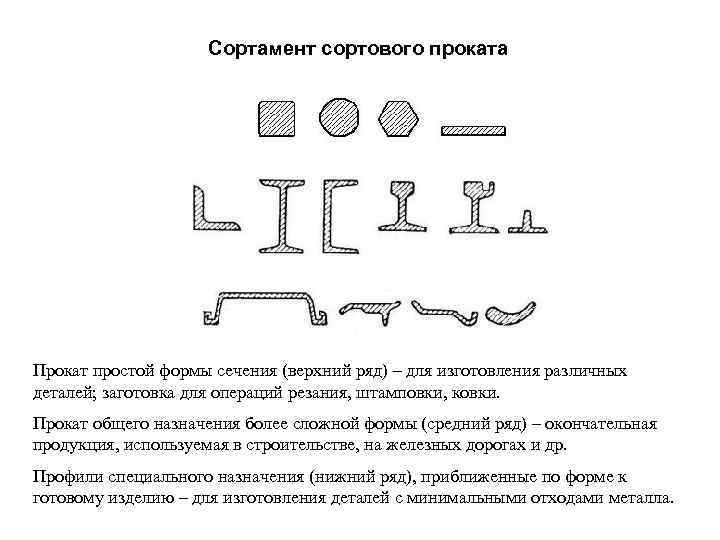 Сортамент сортового проката

Прокат простой формы сечения (верхний ряд) – для изготовления различных деталей; заготовка для операций резания, штамповки, ковки.

Прокат общего назначения более сложной формы (средний ряд) – окончательная продукция, используемая в строительстве, на железных дорогах и др.

Профили специального назначения (нижний ряд), приближенные по форме к готовому изделию – для изготовления деталей с минимальными отходами металла.