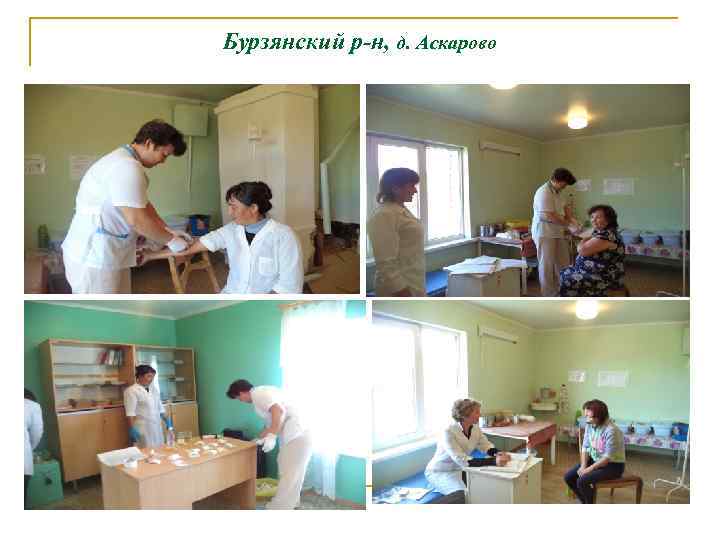 Бурзянский р-н, д. Аскарово