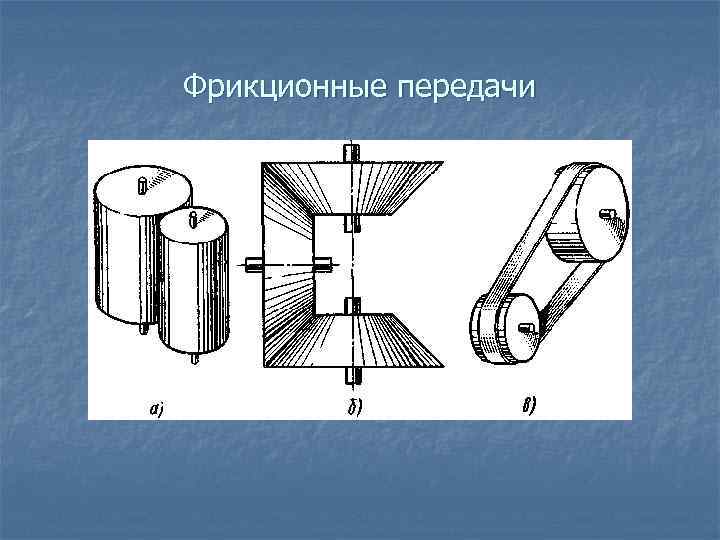 Фрикционные передачи

а)

б)

в)